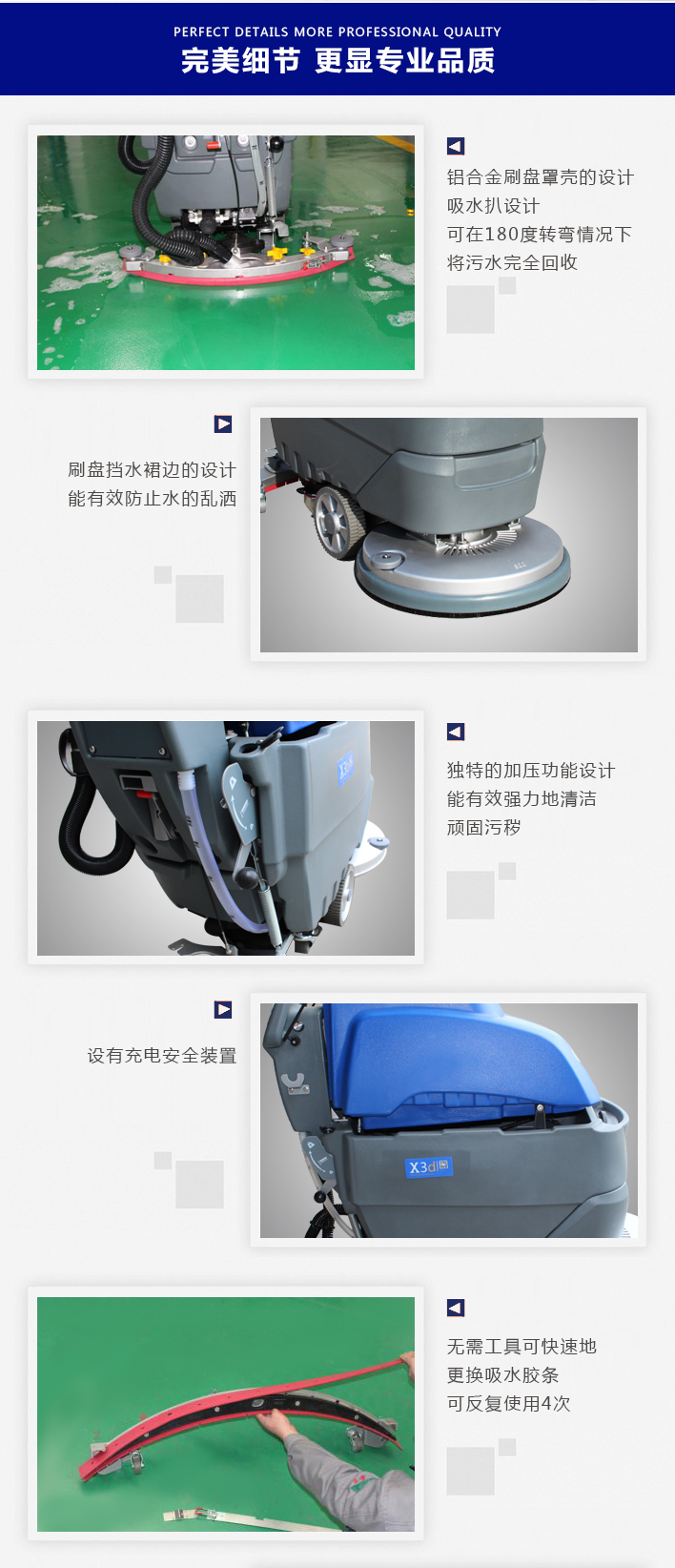 PERFECT DETAILS MORE PROFESSIONAL QUALITY
完美细节 更显专业品质

铝合金刷盘罩壳的设计
吸水扒设计
可在180度转弯情况下
将污水完全回收

刷盘挡水裙边的设计
能有效防止水的乱洒

独特的加压功能设计
能有效强力地清洁
顽固污秽

设有充电安全装置

X3d

无需工具可快速地
更换吸水胶条
可反复使用4次