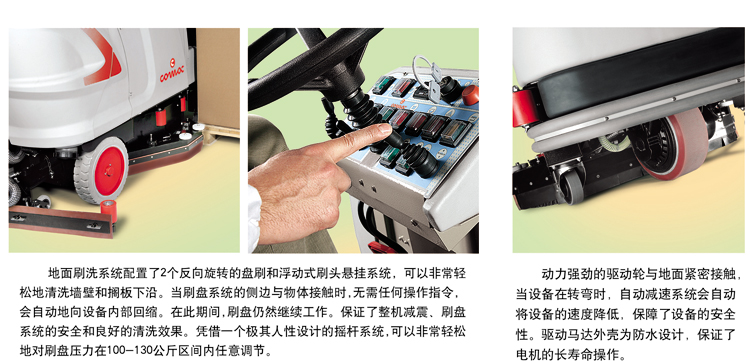 comac

地面刷洗系统配置了2个反向旋转的盘刷和浮动式刷头悬挂系统，可以非常轻松地清洗墙壁和搁板下沿。当刷盘系统的侧边与物体接触时，无需任何操作指令，会自动地向设备内部回缩。在此期间，刷盘仍然继续工作。保证了整机减震、刷盘系统的安全和良好的清洗效果。凭借一个极其人性设计的摇杆系统，可以非常轻松地对刷盘压力在100－130公斤区间内任意调节。

动力强劲的驱动轮与地面紧密接触，当设备在转弯时，自动减速系统会自动将设备的速度降低，保障了设备的安全性。驱动马达外壳为防水设计，保证了电机的长寿命操作。